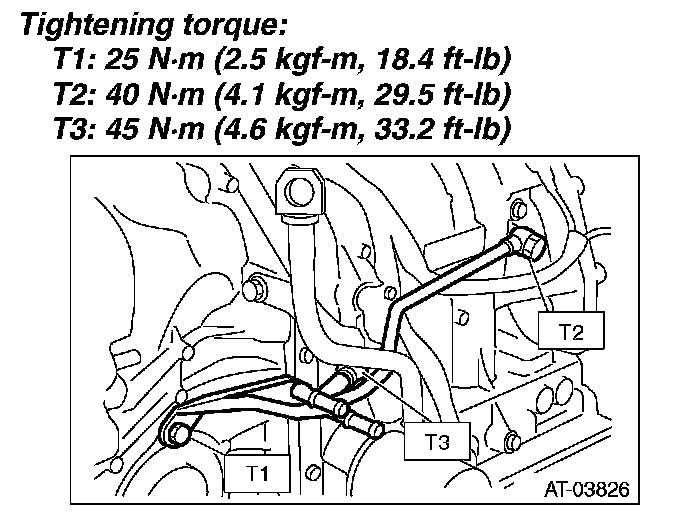 Tightening torque:
T1: 25 N·m (2.5 kgf-m, 18.4 ft-lb)
T2: 40 N·m (4.1 kgf-m, 29.5 ft-lb)
T3: 45 N·m (4.6 kgf-m, 33.2 ft-lb)

T2

T3

T1

AT-03826