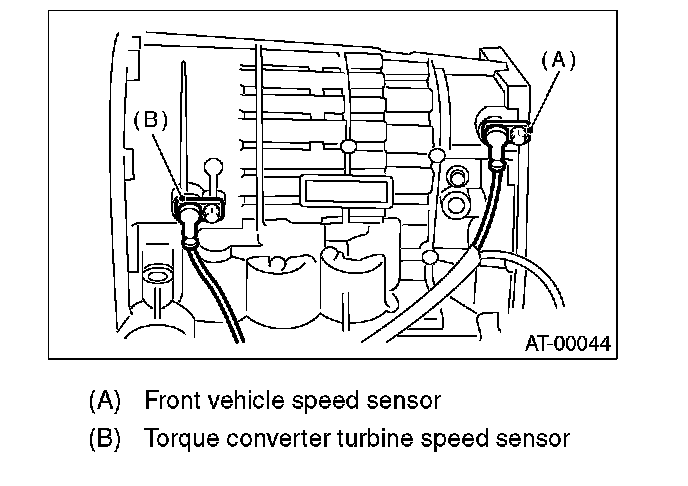 (A)

(B)

AT-00044

(A) Front vehicle speed sensor

(B) Torque converter turbine speed sensor