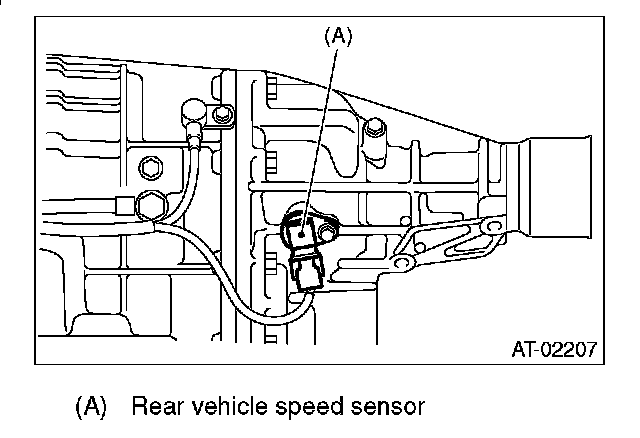 (A)

AT-02207

(A) Rear vehicle speed sensor