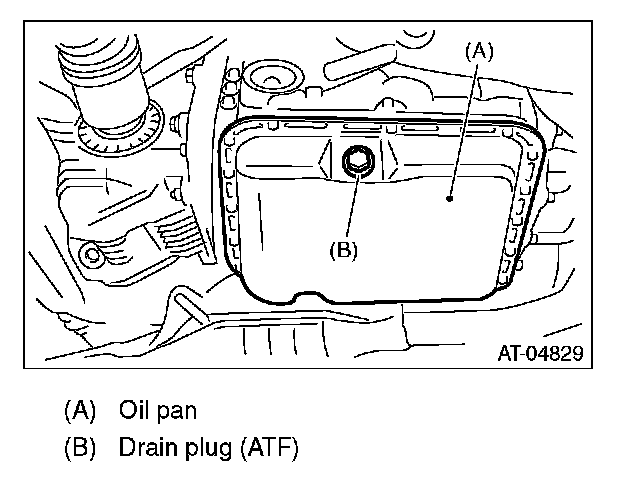 (A)
(B)
AT-04829

(A) Oil pan
(B) Drain plug (ATF)