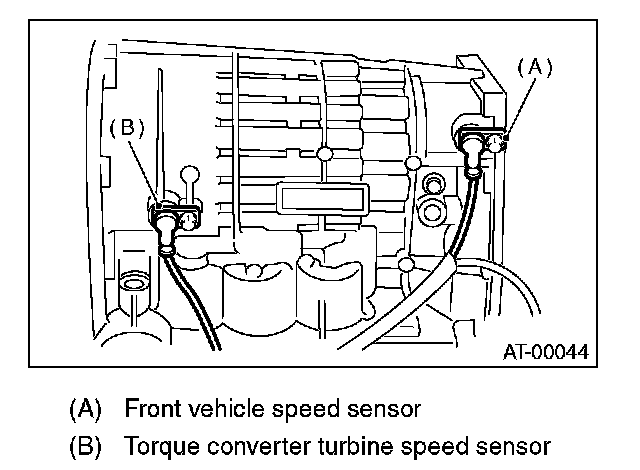 (A)

(B)

AT-00044

(A) Front vehicle speed sensor

(B) Torque converter turbine speed sensor