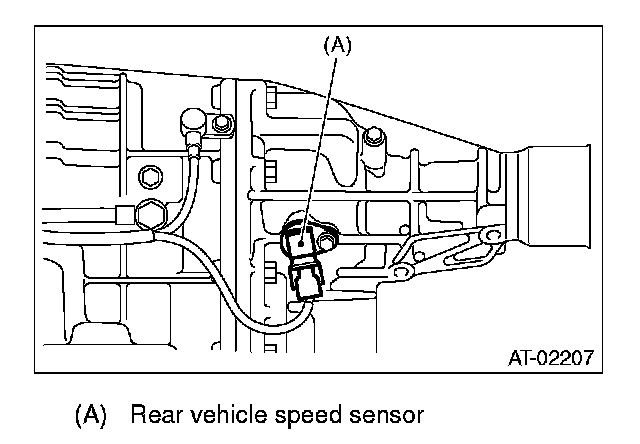 (A)

AT-02207

(A) Rear vehicle speed sensor