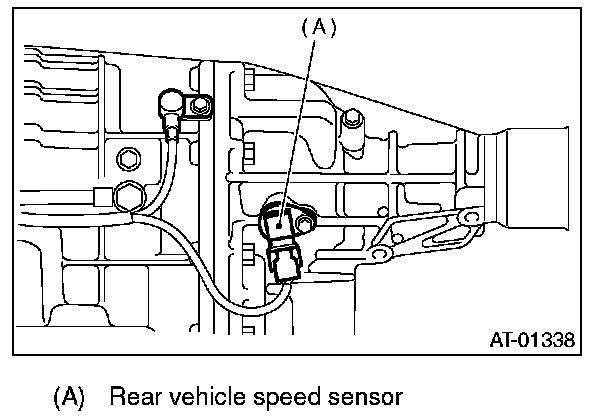 (A)

AT-01338

(A) Rear vehicle speed sensor