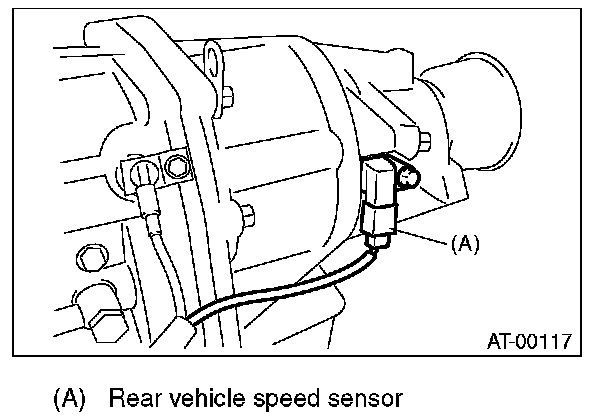 (A)

AT-00117

(A) Rear vehicle speed sensor