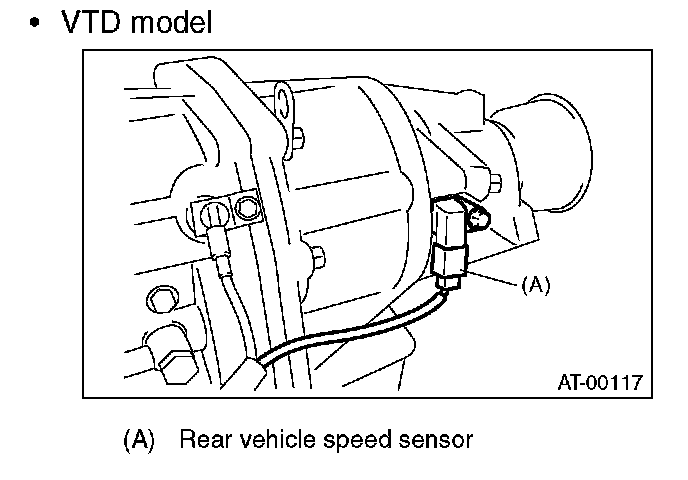 • VTD model

(A)

AT-00117

(A) Rear vehicle speed sensor