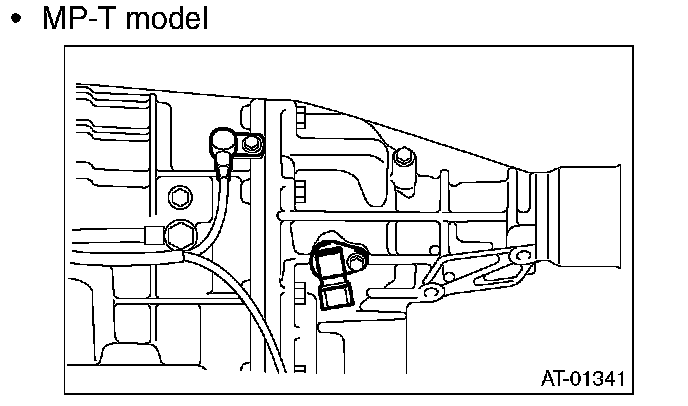 • MP-T model

AT-01341