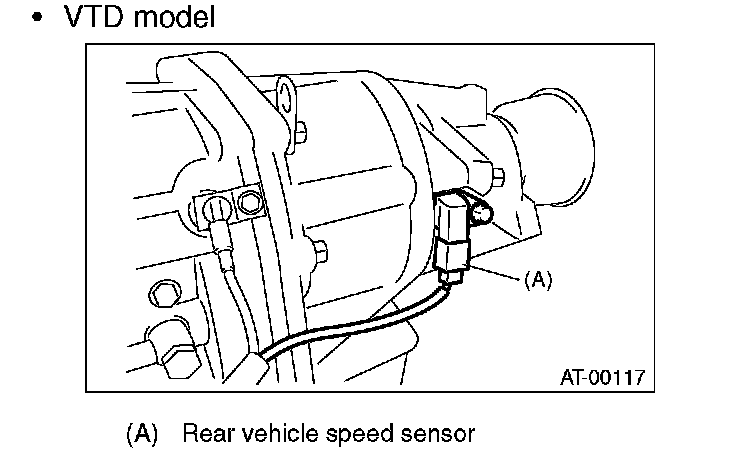 • VTD model

(A)

AT-00117

(A) Rear vehicle speed sensor