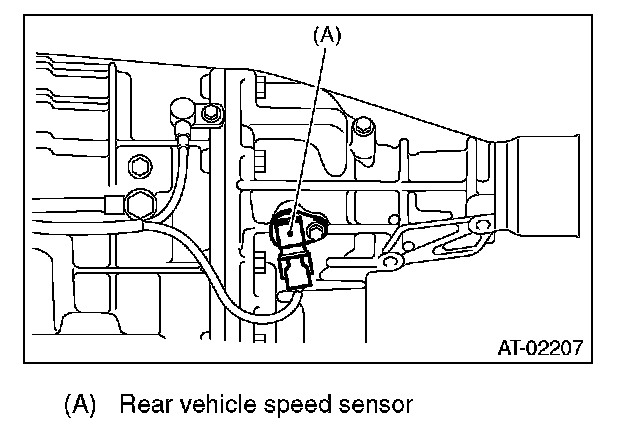 (A)

AT-02207

(A) Rear vehicle speed sensor