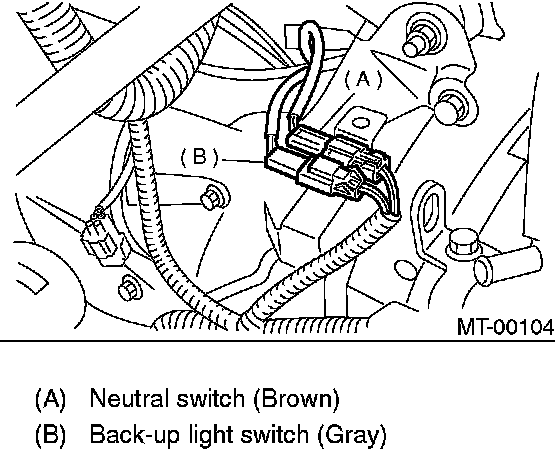 (A)

(B)

MT-00104

(A) Neutral switch (Brown)

(B) Back-up light switch (Gray)