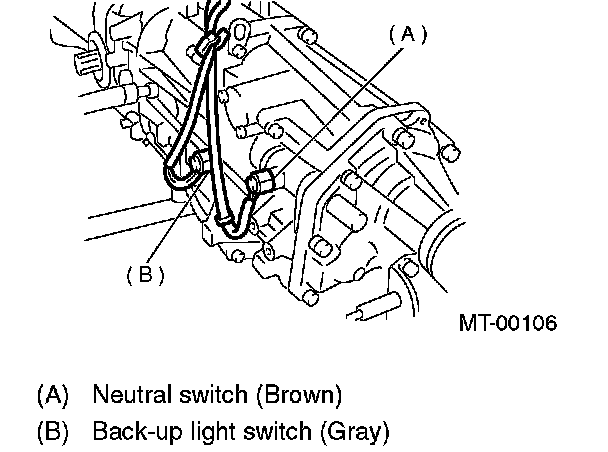 (A)

(B)

MT-00106

(A) Neutral switch (Brown)
(B) Back-up light switch (Gray)