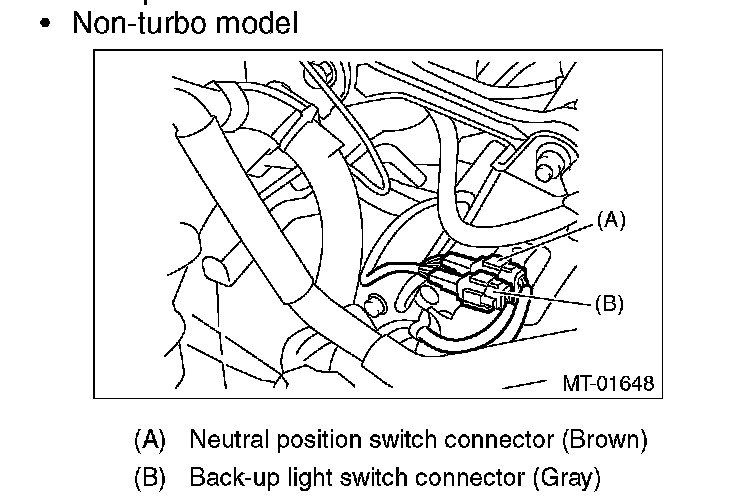 • Non-turbo model

(A)

(B)

MT-01648

(A) Neutral position switch connector (Brown)

(B) Back-up light switch connector (Gray)