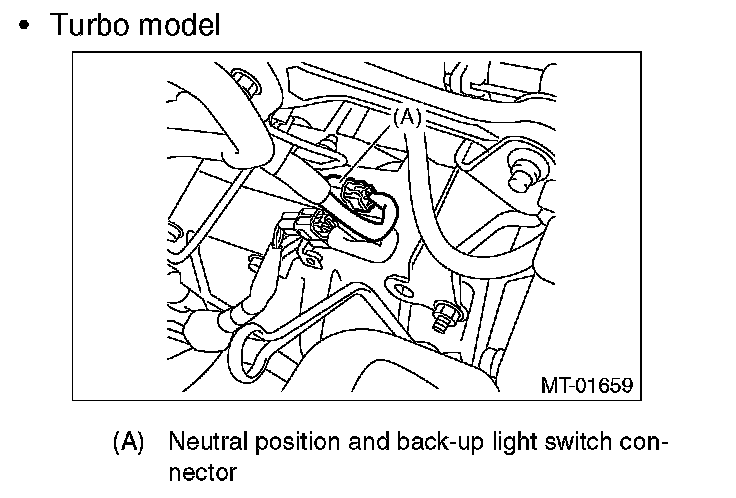 • Turbo model

(A)

MT-01659

(A) Neutral position and back-up light switch connector