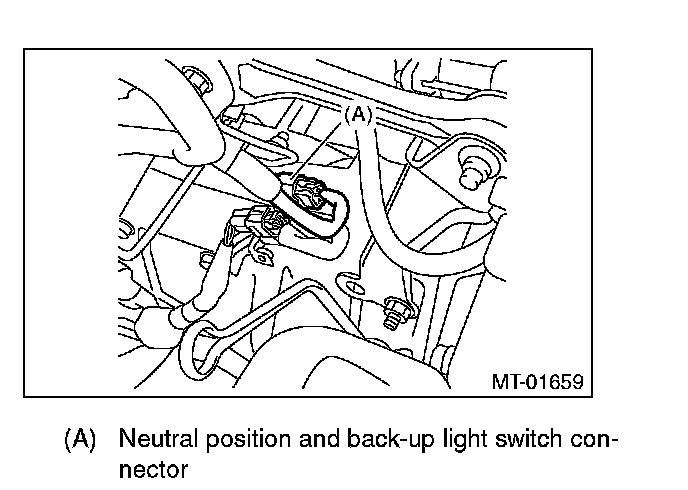 (A)

MT-01659

(A) Neutral position and back-up light switch connector