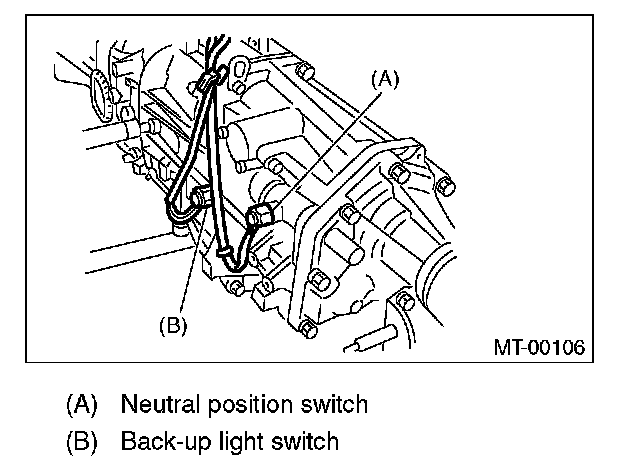 (A)

(B)

MT-00106

(A) Neutral position switch
(B) Back-up light switch