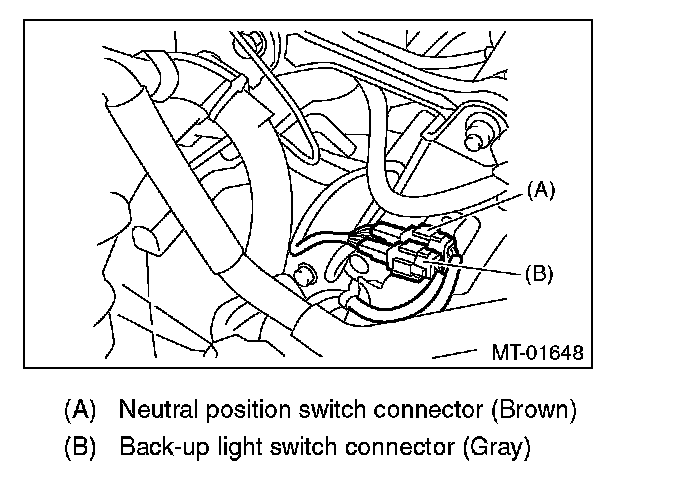 (A)

(B)

MT-01648

(A) Neutral position switch connector (Brown)

(B) Back-up light switch connector (Gray)