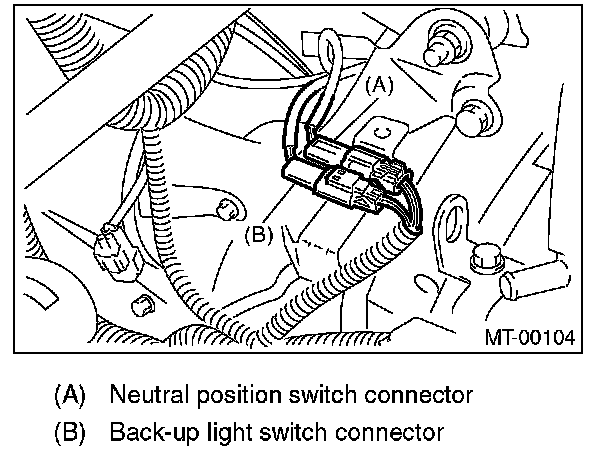 (A)

(B)

MT-00104

(A) Neutral position switch connector

(B) Back-up light switch connector