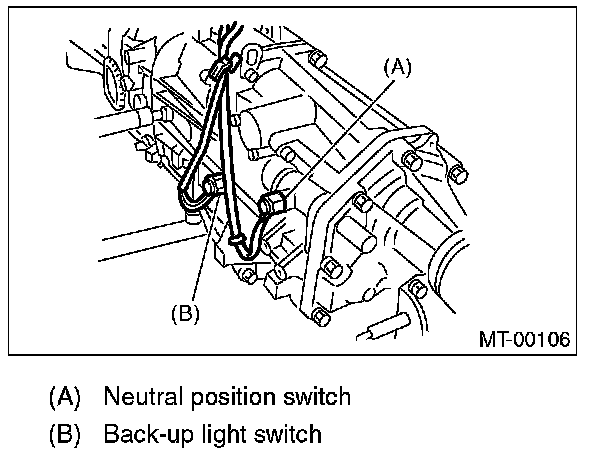 (A)

(B)

MT-00106

(A) Neutral position switch

(B) Back-up light switch