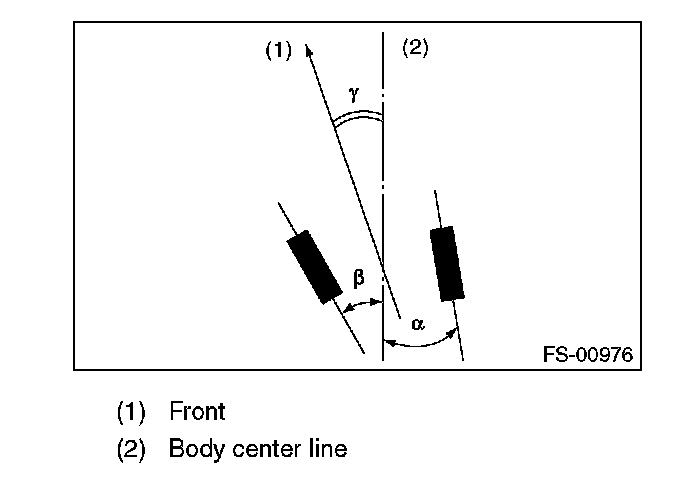 (1)
(2)
$\gamma$
$\beta$
$\alpha$
FS-00976

(1) Front
(2) Body center line