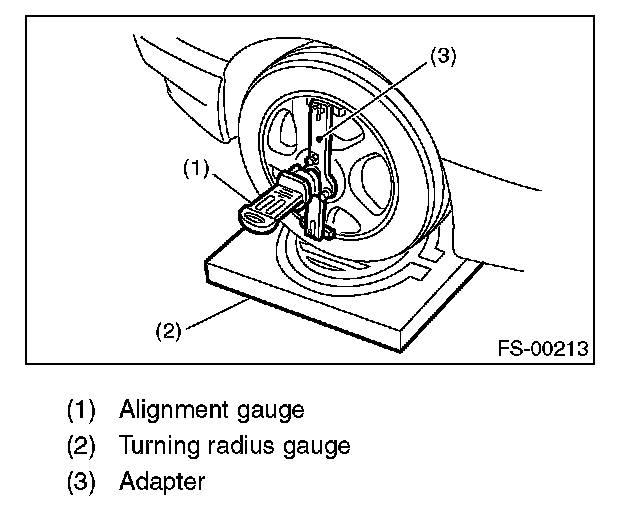 (3)

(1)

(2)

FS-00213

(1) Alignment gauge
(2) Turning radius gauge
(3) Adapter