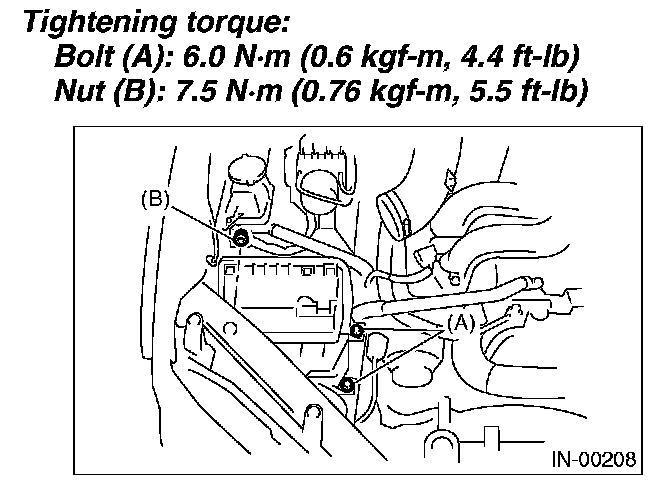 Tightening torque:
Bolt (A): 6.0 N·m (0.6 kgf-m, 4.4 ft-lb)
Nut (B): 7.5 N·m (0.76 kgf-m, 5.5 ft-lb)

(B)

(A)

IN-00208