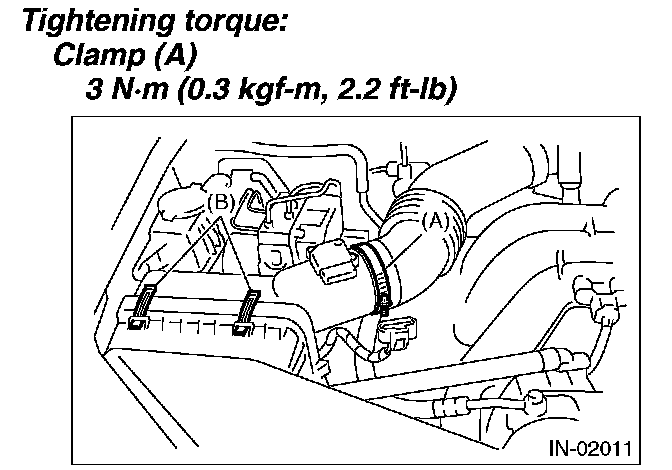 Tightening torque:
Clamp (A)
3 N·m (0.3 kgf-m, 2.2 ft-lb)

(B)

(A)

IN-02011