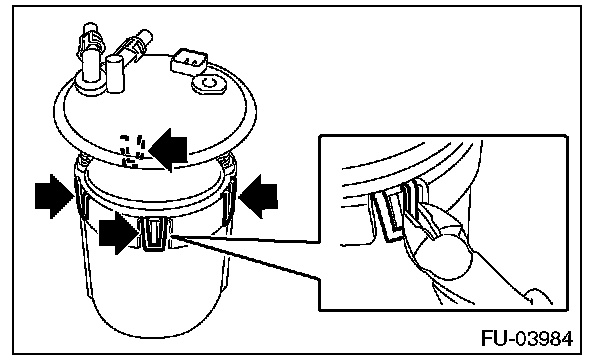 FU-03984