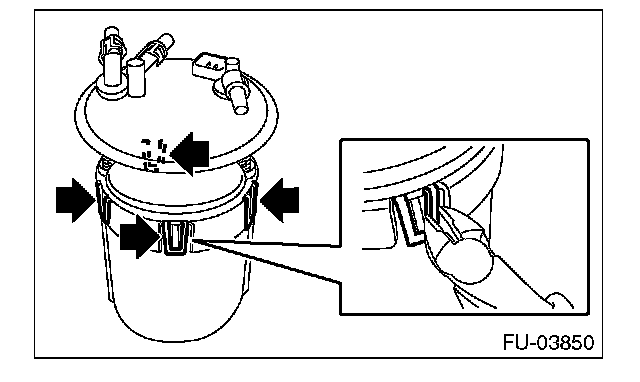 FU-03850