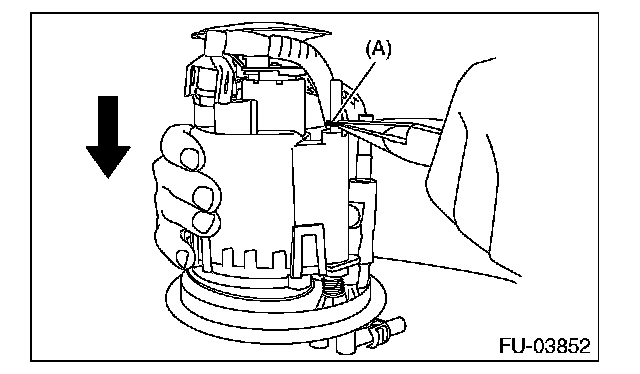 (A)

FU-03852