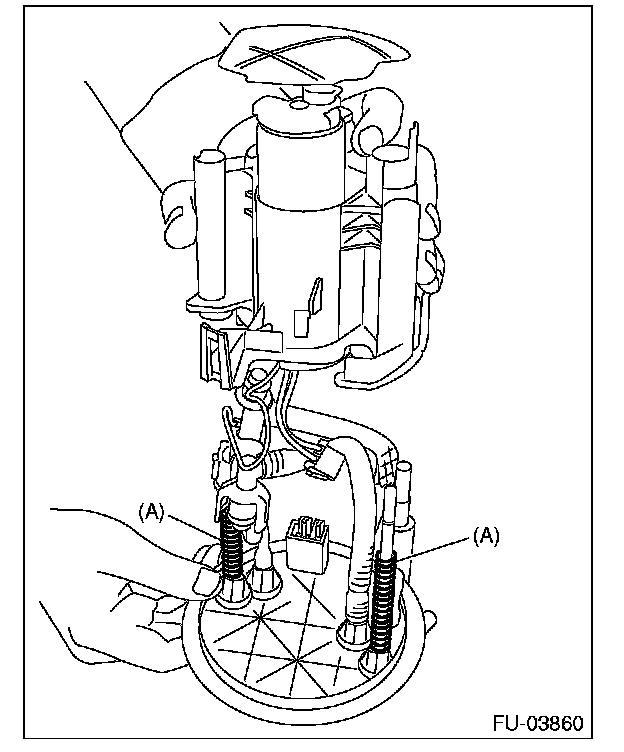 (A)
(A)
FU-03860