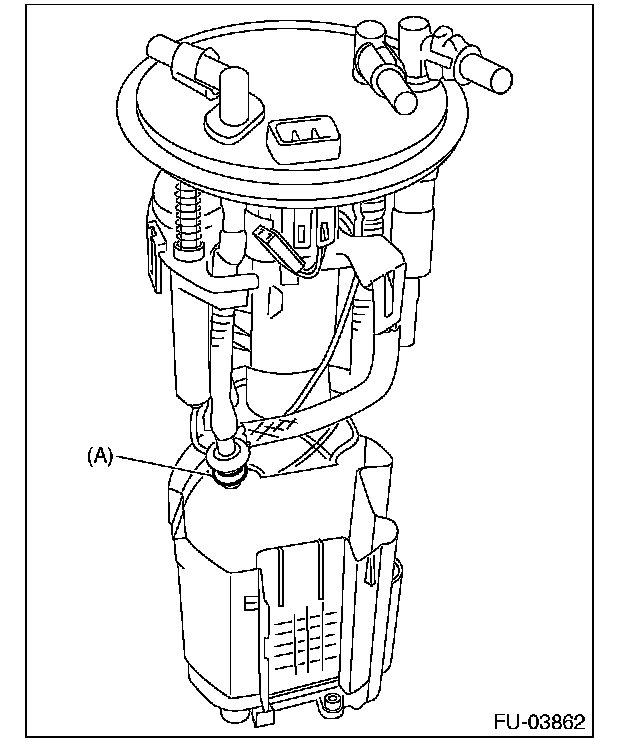 (A)

FU-03862