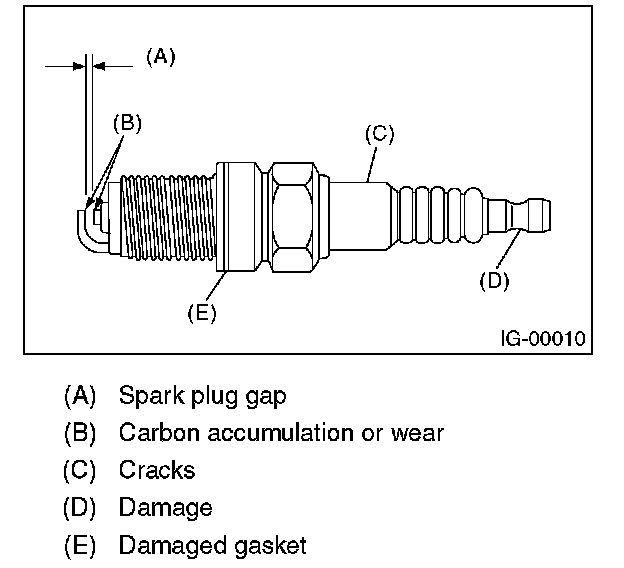 (A)

(B)

(C)

(D)

(E)

IG-00010

(A) Spark plug gap
(B) Carbon accumulation or wear
(C) Cracks
(D) Damage
(E) Damaged gasket