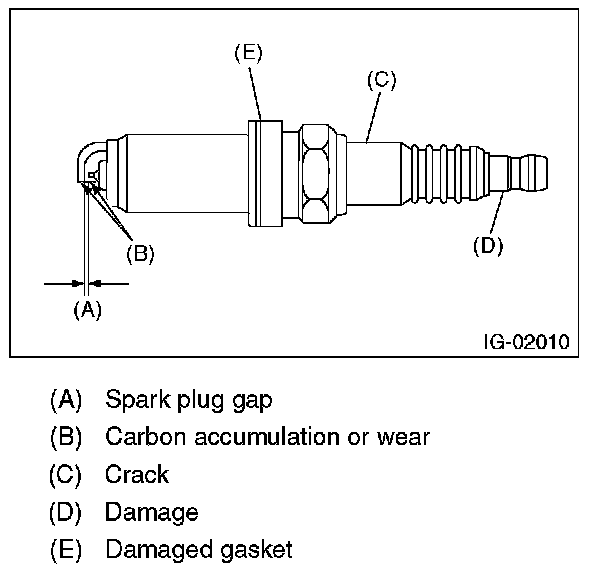 (E)
(C)
(B)
(D)
(A)
IG-02010

(A) Spark plug gap
(B) Carbon accumulation or wear
(C) Crack
(D) Damage
(E) Damaged gasket