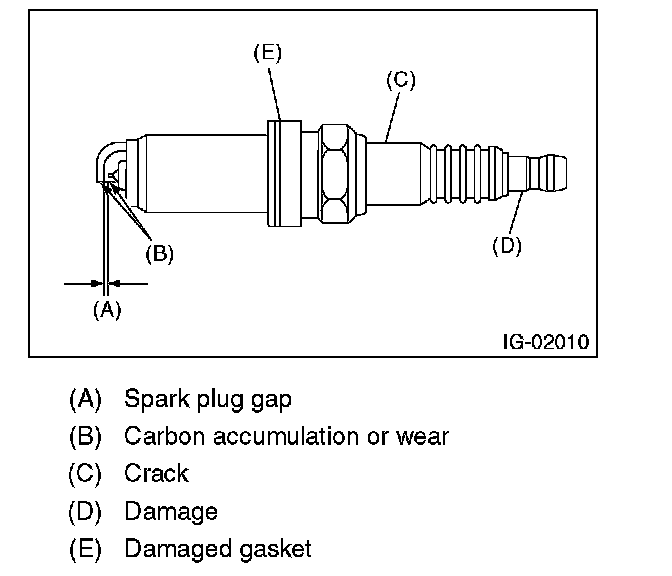 (E)
(C)
(B)
(D)
(A)
IG-02010

(A) Spark plug gap
(B) Carbon accumulation or wear
(C) Crack
(D) Damage
(E) Damaged gasket