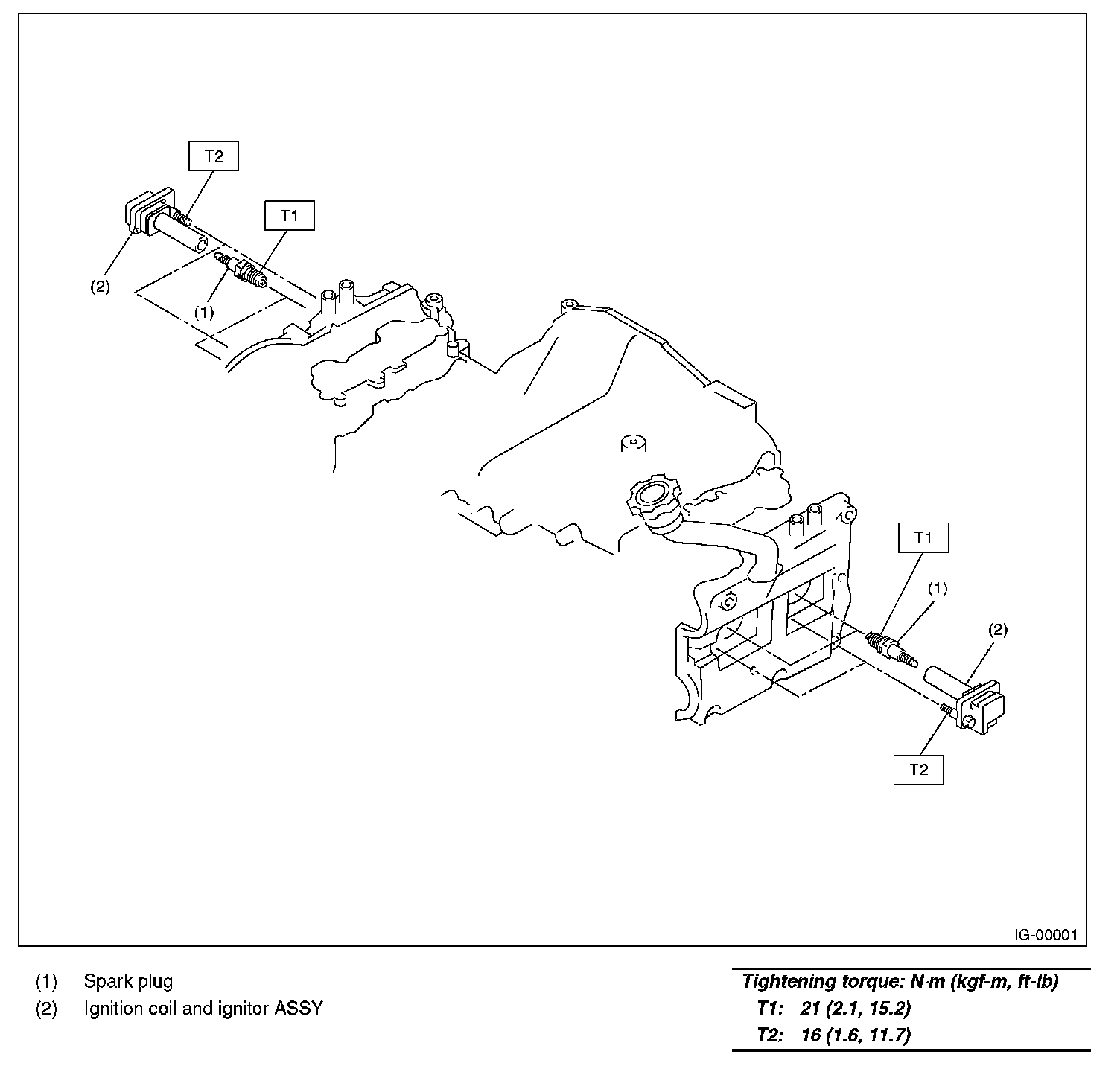 T2
T1
(2)
(1)
T1
(1)
(2)
T2
IG-00001

(1) Spark plug
(2) Ignition coil and ignitor ASSY

Tightening torque: N·m (kgf-m, ft-lb)
T1: 21 (2.1, 15.2)
T2: 16 (1.6, 11.7)