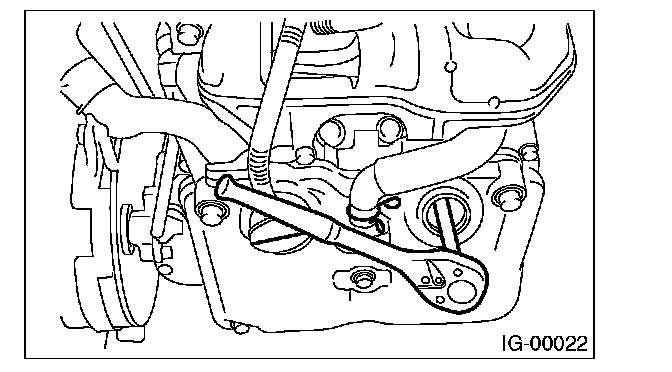 IG-00022