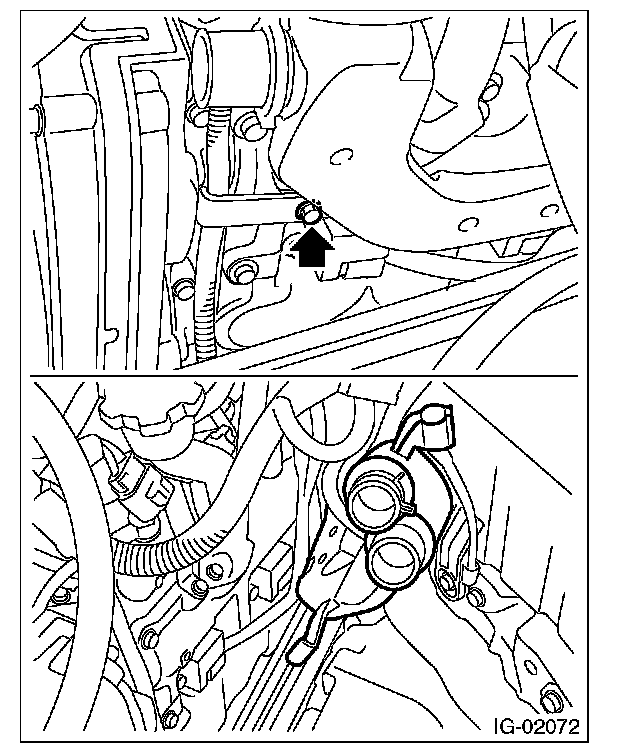 IG-02072