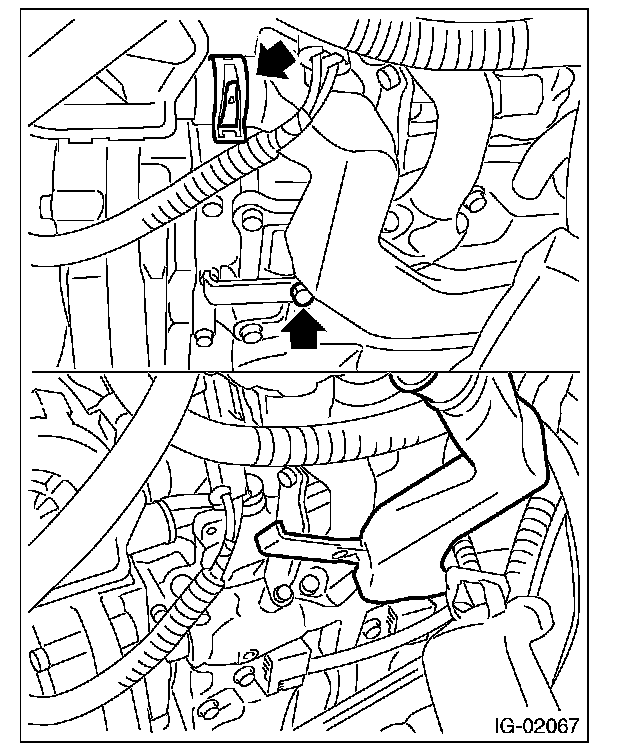 IG-02067