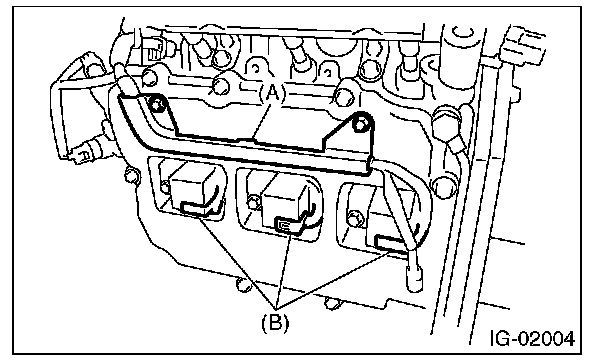 (A)

(B)

IG-02004