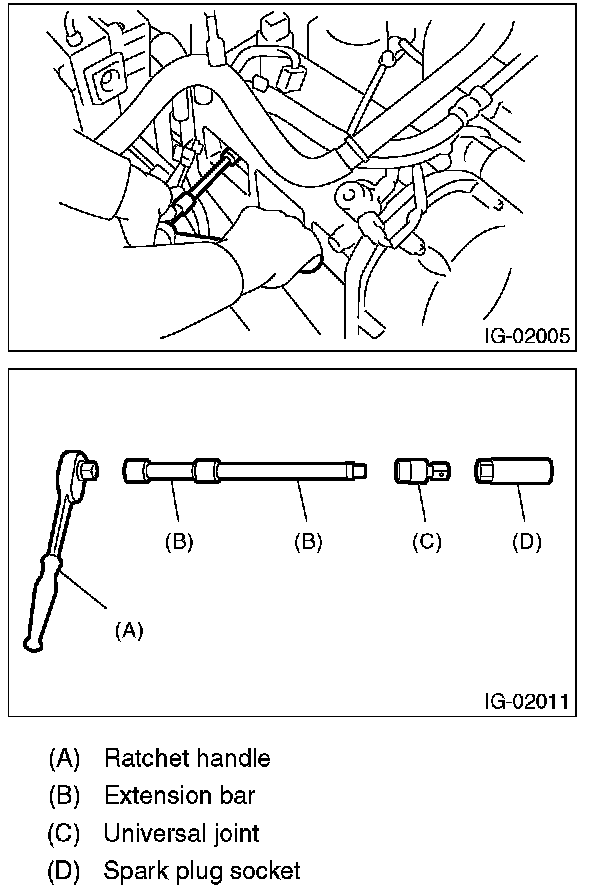 IG-02005

(B) (B) (C) (D)

(A)

IG-02011

(A) Ratchet handle
(B) Extension bar
(C) Universal joint
(D) Spark plug socket