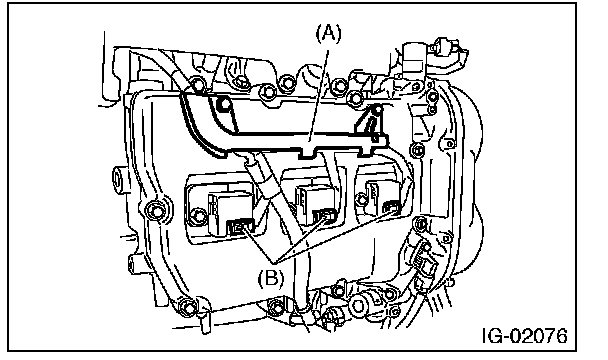 (A)

(B)

IG-02076