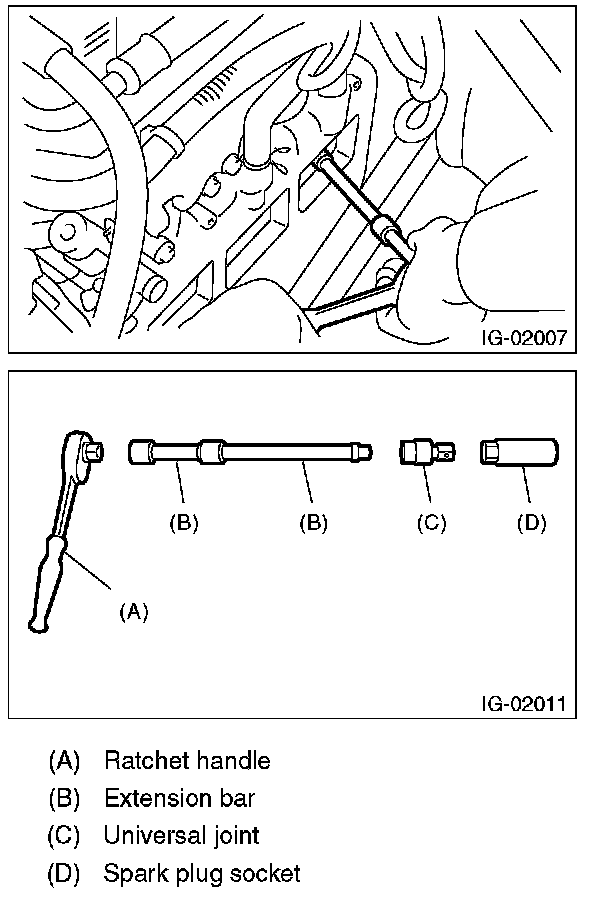 IG-02007

(B) (B) (C) (D)

(A)

IG-02011

(A) Ratchet handle
(B) Extension bar
(C) Universal joint
(D) Spark plug socket