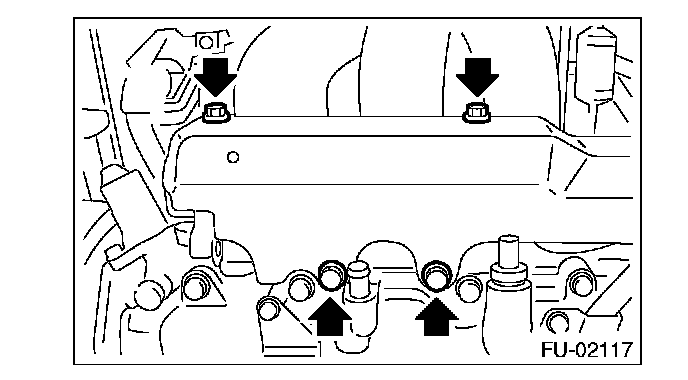 FU-02117