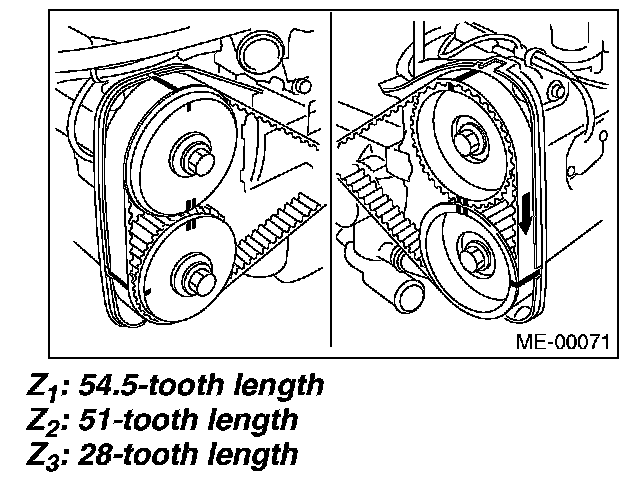 ME-00071

$Z_1$: 54.5-tooth length
$Z_2$: 51-tooth length
$Z_3$: 28-tooth length