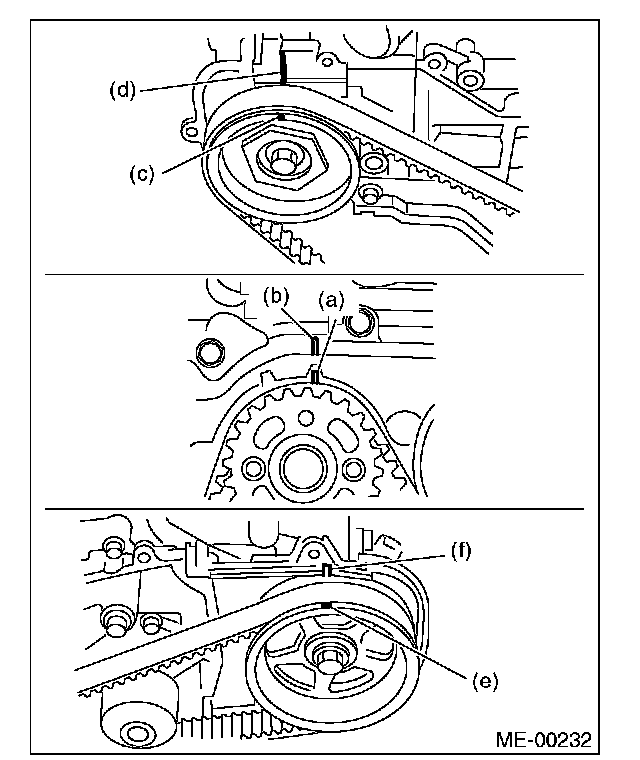 (d)
(c)
(b)
(a)
(f)
(e)
ME-00232