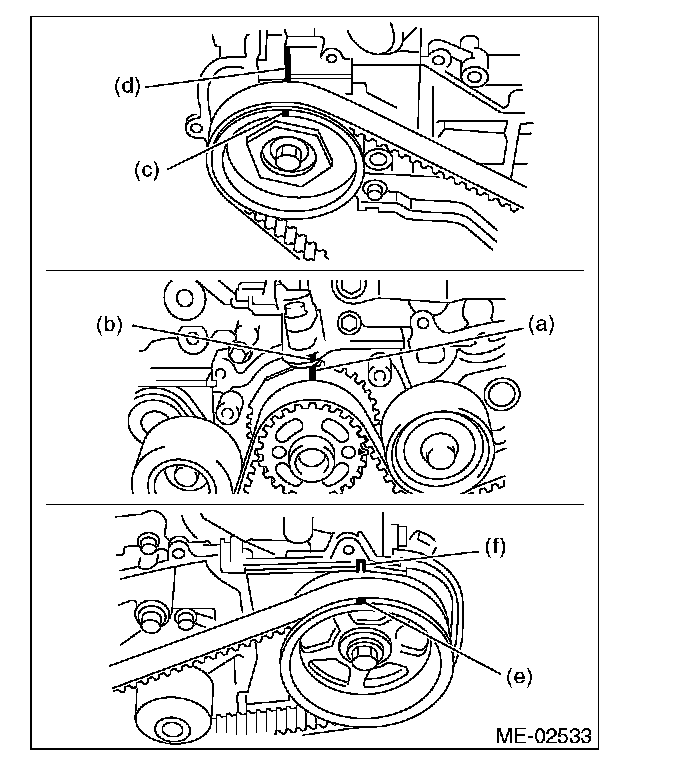 (d)
(c)
(b)
(a)
(f)
(e)
ME-02533