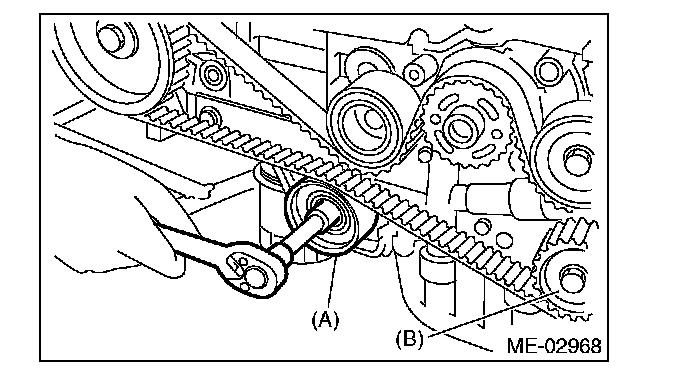 (A)
(B)
ME-02968