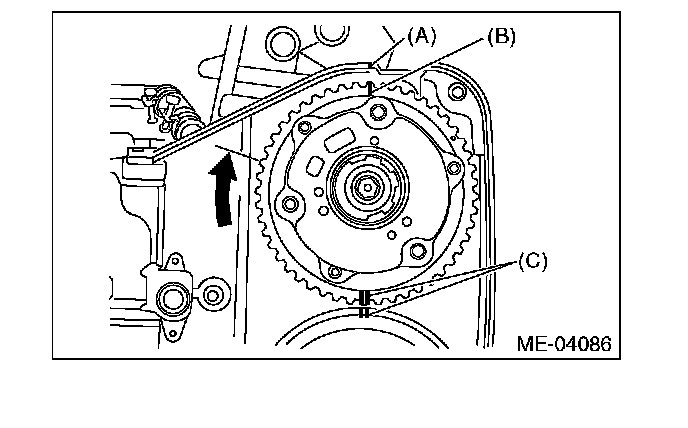 (A)
(B)
(C)
ME-04086