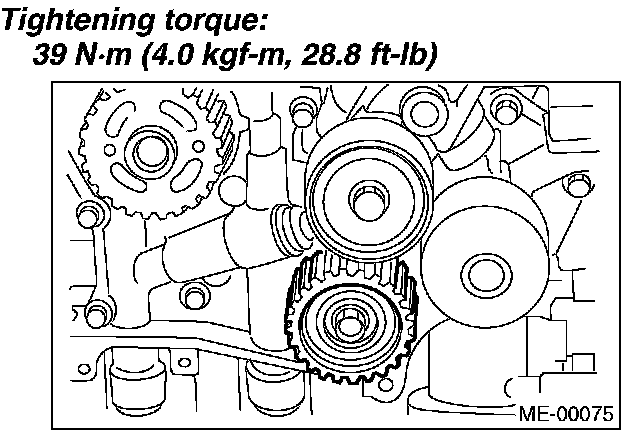 Tightening torque:
39 N·m (4.0 kgf-m, 28.8 ft-lb)

ME-00075