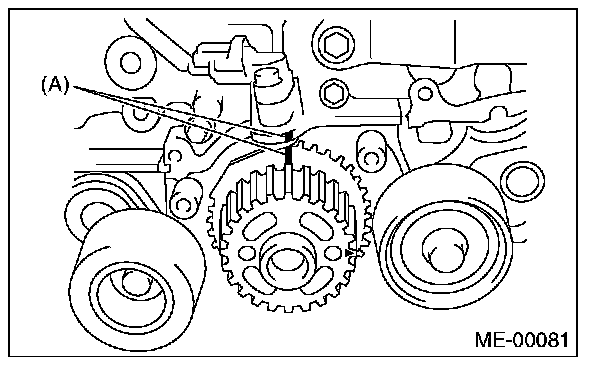 (A)

ME-00081