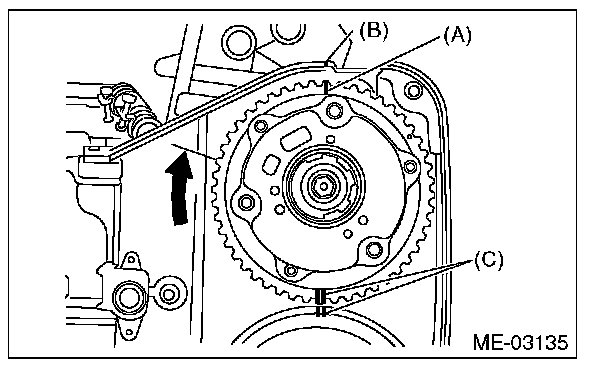 (B)
(A)
(C)
ME-03135